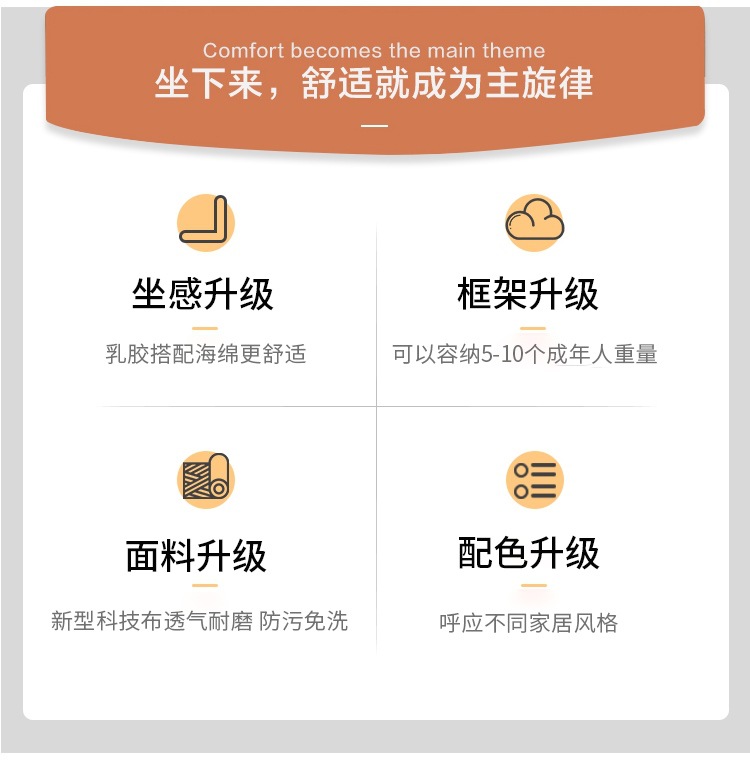 Comfort becomes the main theme
坐下来，舒适就成为主旋律

坐感升级
乳胶搭配海绵更舒适

框架升级
可以容纳5-10个成年人重量

面料升级
新型科技布透气耐磨 防污免洗

配色升级
呼应不同家居风格